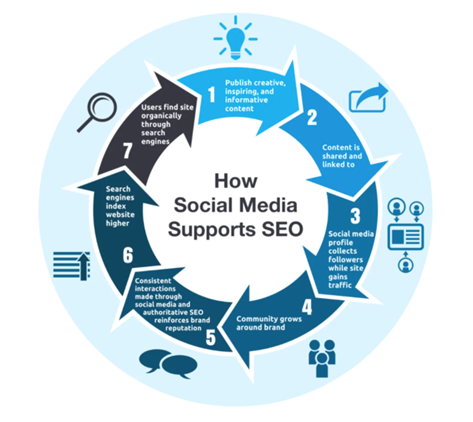 How Social Media Supports SEO

1
Publish creative, inspiring, and informative content

2
Content is shared and linked to

3
Social media profile collects followers while site gains traffic

4
Community grows around brand

5
Consistent interactions made through social media and authoritative SEO reinforces brand reputation

6
Search engines index website higher

7
Users find site organically through search engines